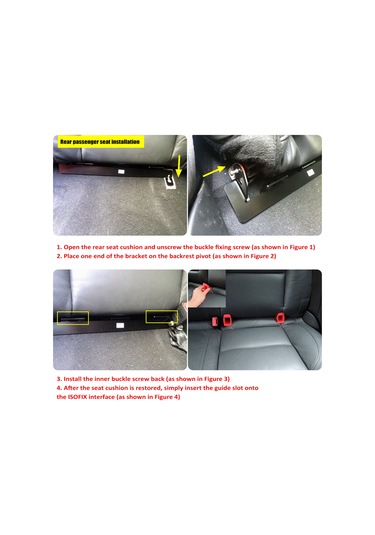 Rear passenger seat installation

1. Open the rear seat cushion and unscrew the buckle fixing screw (as shown in Figure 1)
2. Place one end of the bracket on the backrest pivot (as shown in Figure 2)

3. Install the inner buckle screw back (as shown in Figure 3)
4. After the seat cushion is restored, simply insert the guide slot onto the ISOFIX interface (as shown in Figure 4)