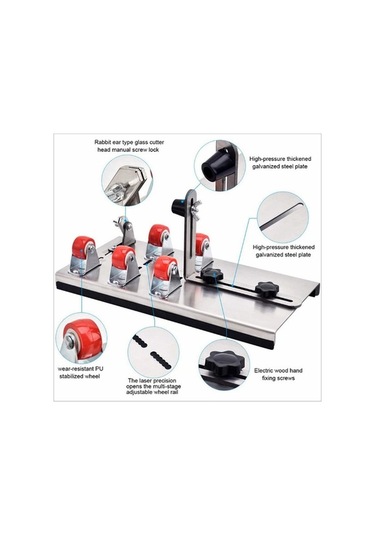 Rabbit ear type glass cutter head manual screw lock

High-pressure thickened galvanized steel plate

High-pressure thickened galvanized steel plate

wear-resistant PU stabilized wheel

The laser precision opens the multi-stage adjustable wheel rail

Electric wood hand fixing screws