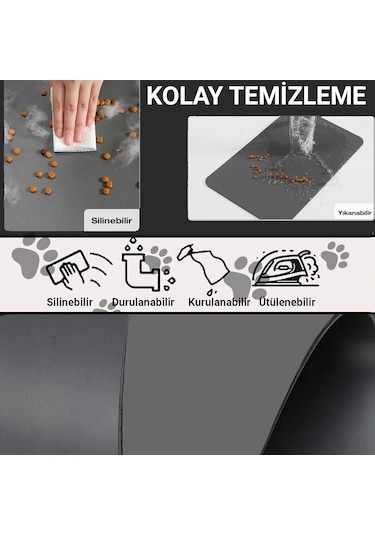 KOLAY TEMİZLEME

Silinebilir

Yıkanabilir

Silinebilir Durulanabilir Kurulanabilir Ütülenebilir