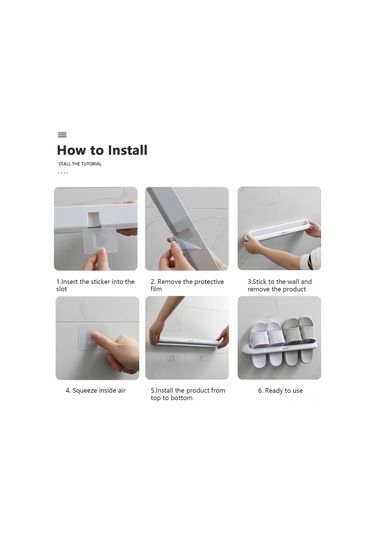 How to Install

STALL THE TUTORIAL

1.Insert the sticker into the slot

2. Remove the protective film

3.Stick to the wall and remove the product

4. Squeeze inside air

5.Install the product from top to bottom

6. Ready to use