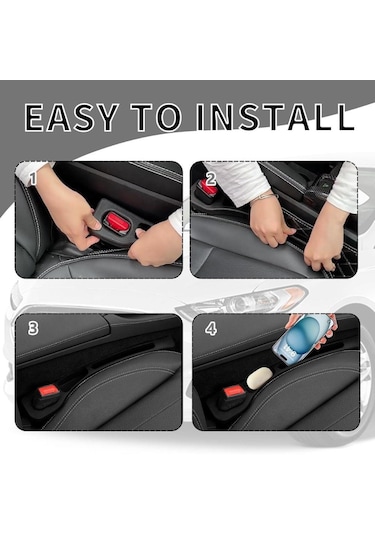 EASY TO INSTALL

1

2

3

4