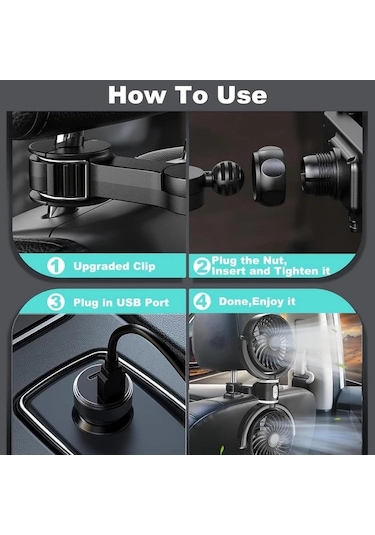 How To Use

1 Upgraded Clip

2 Plug the Nut, Insert and Tighten it

3 Plug in USB Port

4 Done,Enjoy it