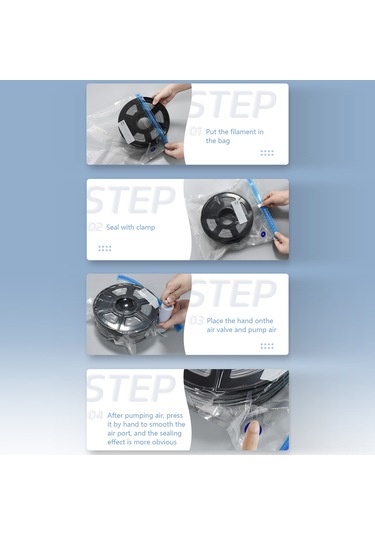 STEP
01 Put the filament in the bag

STEP
02 Seal with clamp

STEP
03 Place the hand onthe air valve and pump air

STEP
04 After pumping air, press it by hand to smooth the air port, and the sealing effect is more obvious