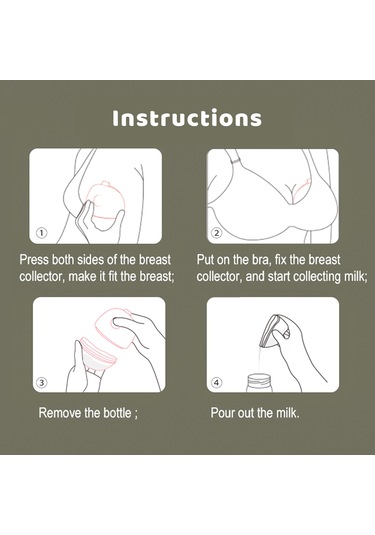 Instructions

1

Press both sides of the breast collector, make it fit the breast;

2

Put on the bra, fix the breast collector, and start collecting milk;

3

Remove the bottle ;

4

Pour out the milk.