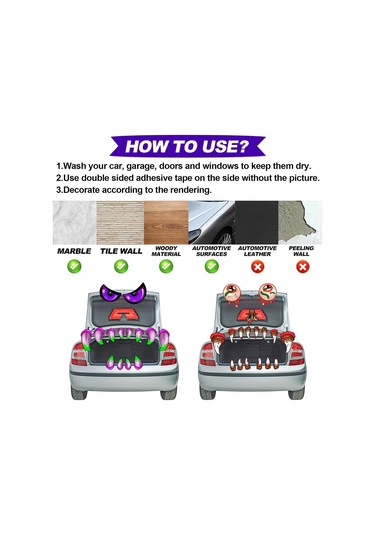 HOW TO USE?

1.Wash your car, garage, doors and windows to keep them dry.
2.Use double sided adhesive tape on the side without the picture.
3.Decorate according to the rendering.

MARBLE TILE WALL WOODY MATERIAL AUTOMOTIVE SURFACES AUTOMOTIVE LEATHER PEELING WALL