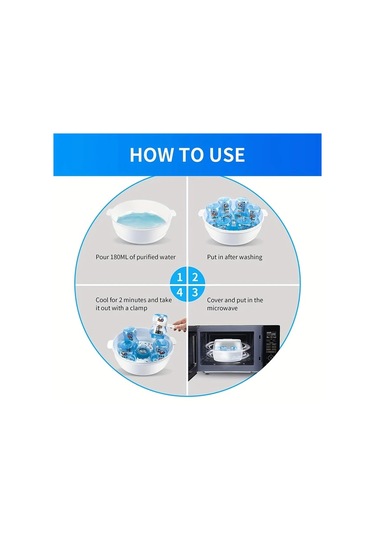 HOW TO USE

Pour 180ML of purified water

Put in after washing

1 2
4 3

Cool for 2 minutes and take it out with a clamp

Cover and put in the microwave