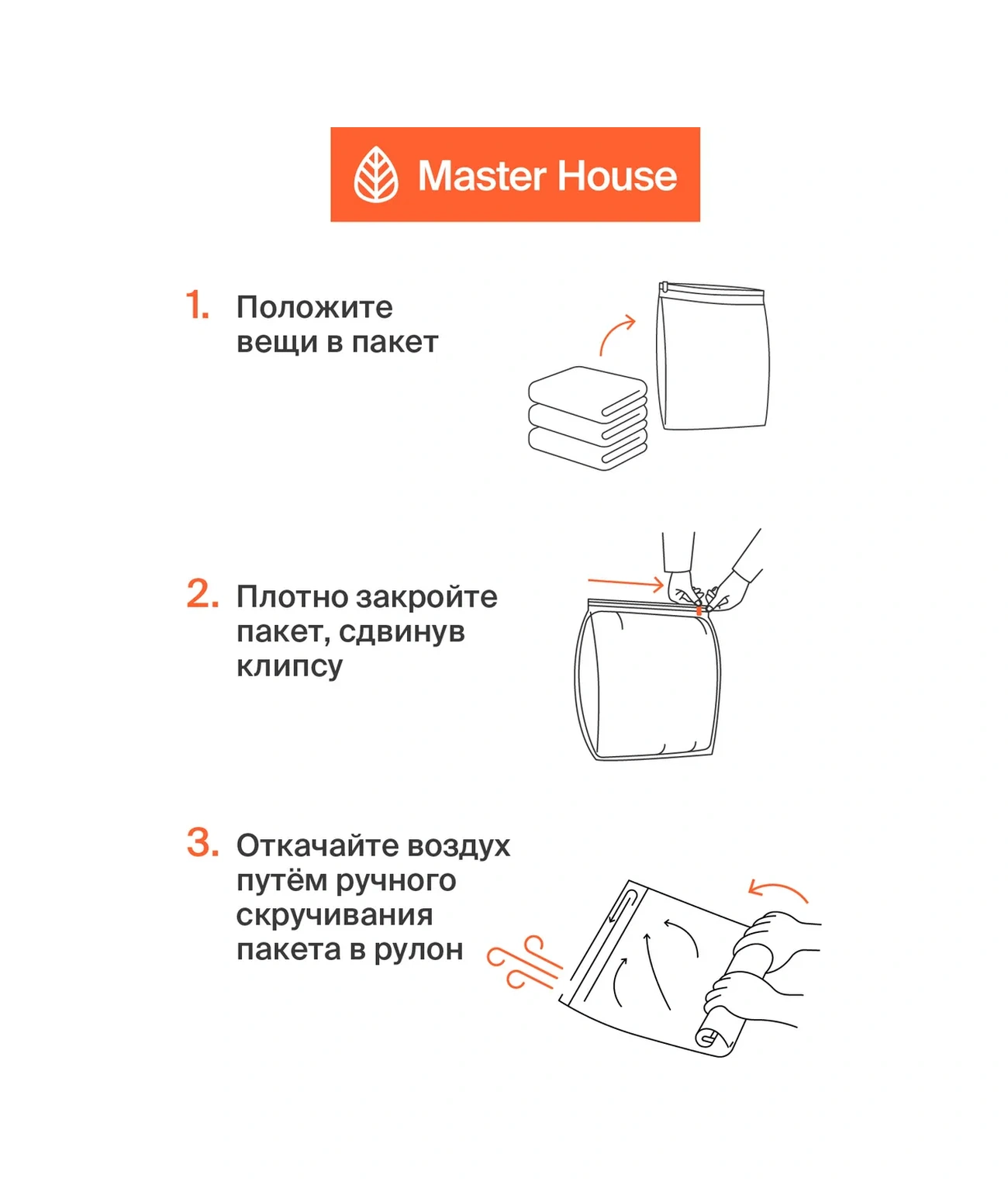 Master House

1. Положите вещи в пакет

2. Плотно закройте пакет, сдвинув клипсу

3. Откачайте воздух путём ручного скручивания пакета в рулон