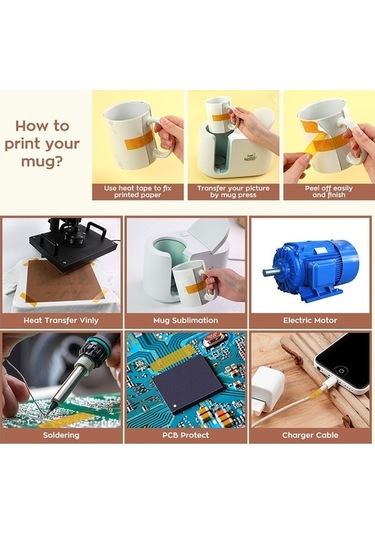 How to print your mug?

Use heat tape to fix printed paper

Transfer your picture by mug press

Peel off easily and finish

Heat Transfer Vinly

Mug Sublimation

Electric Motor

Soldering

PCB Protect

Charger Cable