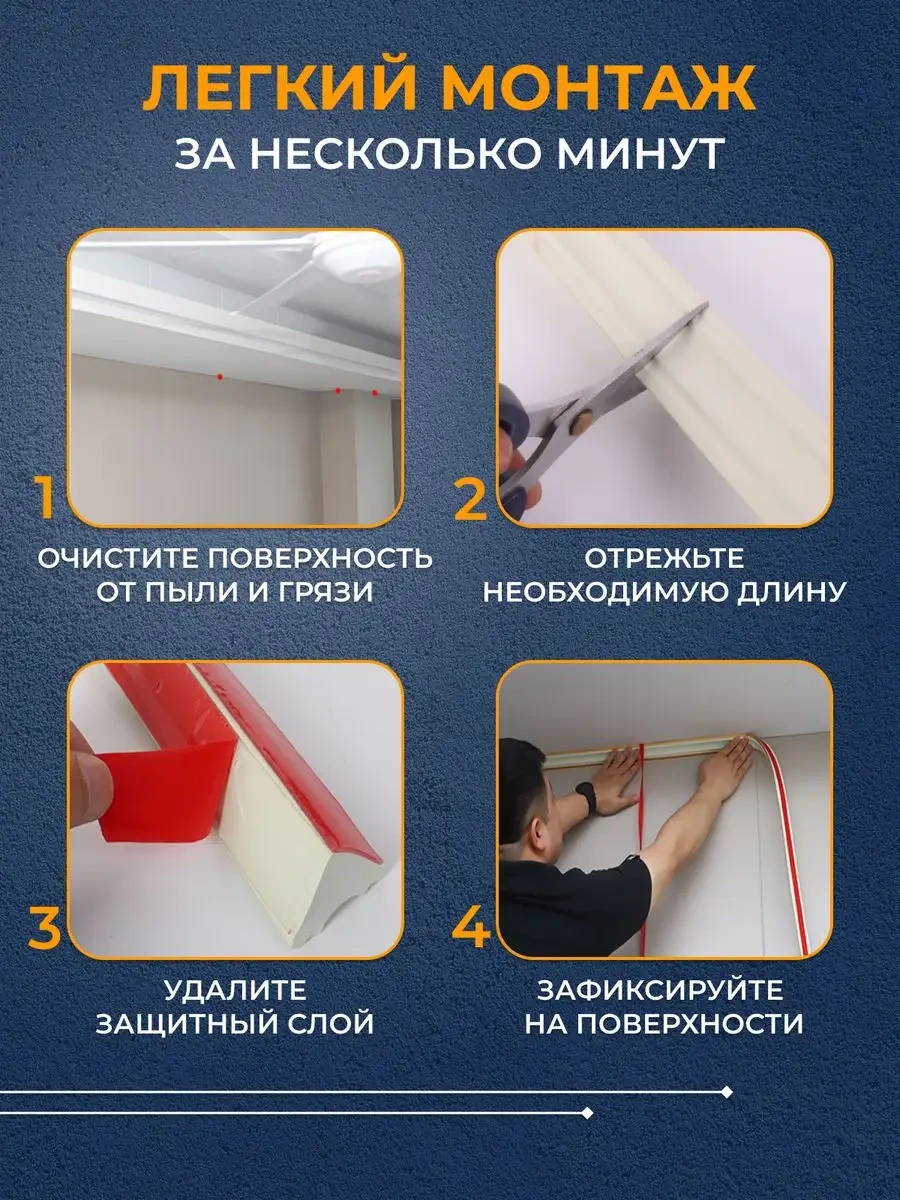 ЛЕГКИЙ МОНТАЖ
ЗА НЕСКОЛЬКО МИНУТ

1
ОЧИСТИТЕ ПОВЕРХНОСТЬ ОТ ПЫЛИ И ГРЯЗИ

2
ОТРЕЖЬТЕ НЕОБХОДИМУЮ ДЛИНУ

3
УДАЛИТЕ ЗАЩИТНЫЙ СЛОЙ

4
ЗАФИКСИРУЙТЕ НА ПОВЕРХНОСТИ