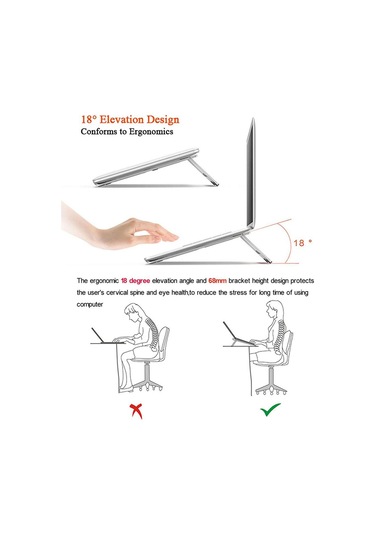 18° Elevation Design
Conforms to Ergonomics

18 °

The ergonomic 18 degree elevation angle and 68mm bracket height design protects the user's cervical spine and eye health,to reduce the stress for long time of using computer