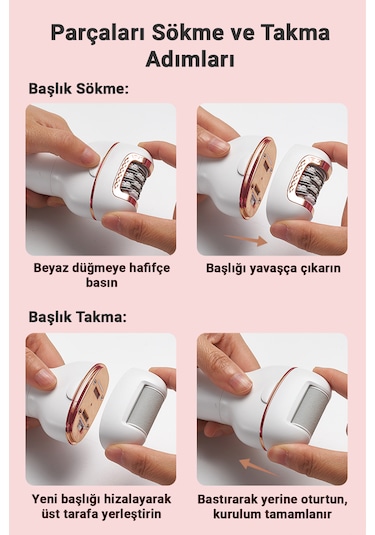 Parçaları Sökme ve Takma Adımları

Başlık Sökme:

Beyaz düğmeye hafifçe basın

Başlığı yavaşça çıkarın

Başlık Takma:

Yeni başlığı hizalayarak üst tarafa yerleştirin

Bastırarak yerine oturtun, kurulum tamamlanır