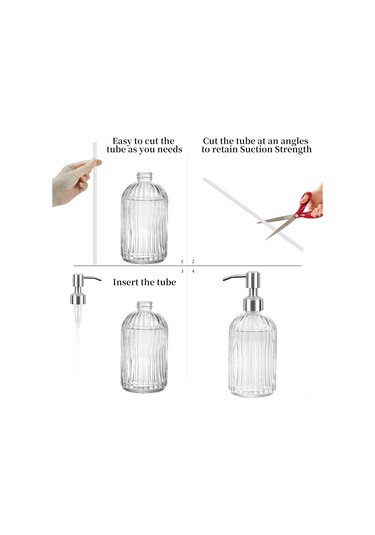 Easy to cut the tube as you needs

Cut the tube at an angles to retain Suction Strength

1 2
3 4

Insert the tube