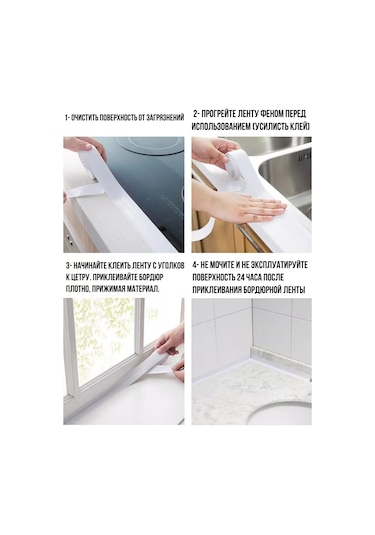 1- ОЧИСТИТЬ ПОВЕРХНОСТЬ ОТ ЗАГРЯЗНЕНИЙ

2- ПРОГРЕЙТЕ ЛЕНТУ ФЕНОМ ПЕРЕД ИСПОЛЬЗОВАНИЕМ (УСИЛИСТЬ КЛЕЙ)

3- НАЧИНАЙТЕ КЛЕИТЬ ЛЕНТУ С УГОЛКОВ К ЦЕТРУ. ПРИКЛЕИВАЙТЕ БОРДЮР ПЛОТНО, ПРИЖИМАЯ МАТЕРИАЛ.

4- НЕ МОЧИТЕ И НЕ ЭКСПЛУАТИРУЙТЕ ПОВЕРХНОСТЬ 24 ЧАСА ПОСЛЕ ПРИКЛЕИВАНИЯ БОРДЮРНОЙ ЛЕНТЫ