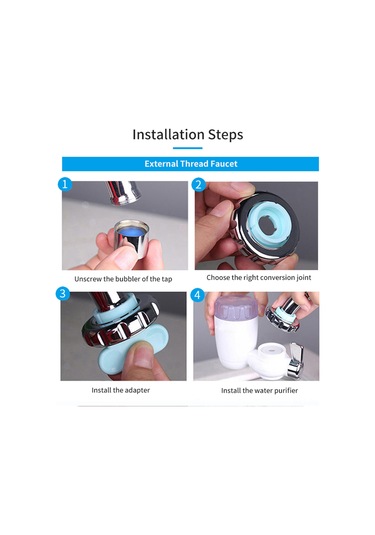 Installation Steps

External Thread Faucet

1

Unscrew the bubbler of the tap

2

Choose the right conversion joint

3

Install the adapter

4

Install the water purifier