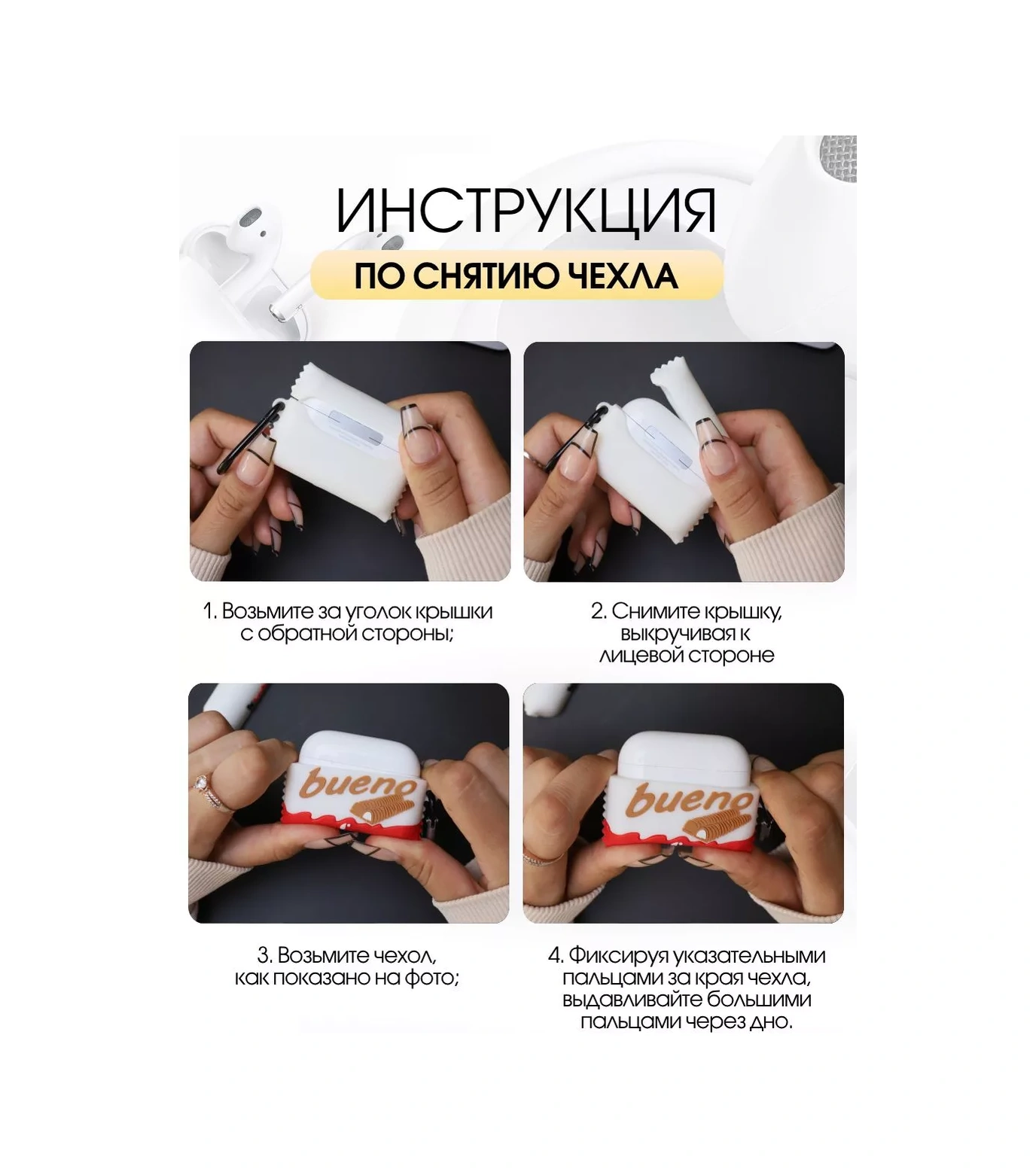 ИНСТРУКЦИЯ
ПО СНЯТИЮ ЧЕХЛА

1. Возьмите за уголок крышки с обратной стороны;

2. Снимите крышку, выкручивая к лицевой стороне

bueno

bueno

3. Возьмите чехол, как показано на фото;

4. Фиксируя указательными пальцами за края чехла, выдавливайте большими пальцами через дно.