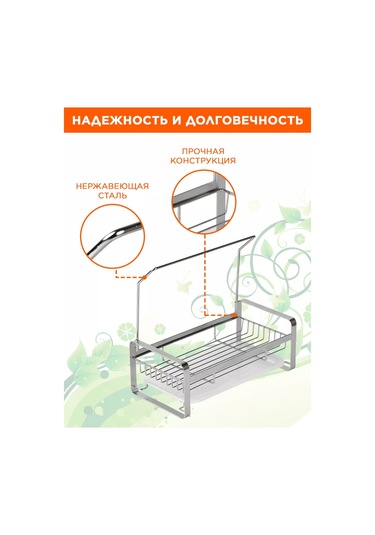 НАДЕЖНОСТЬ И ДОЛГОВЕЧНОСТЬ

ПРОЧНАЯ КОНСТРУКЦИЯ

НЕРЖАВЕЮЩАЯ СТАЛЬ