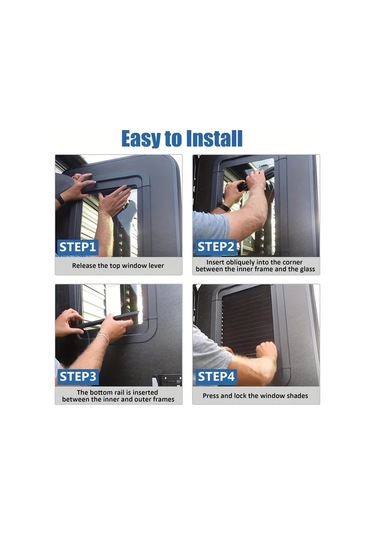 Easy to Install

STEP1

Release the top window lever

STEP2

Insert obliquely into the corner between the inner frame and the glass

STEP3

The bottom rail is inserted between the inner and outer frames

STEP4

Press and lock the window shades