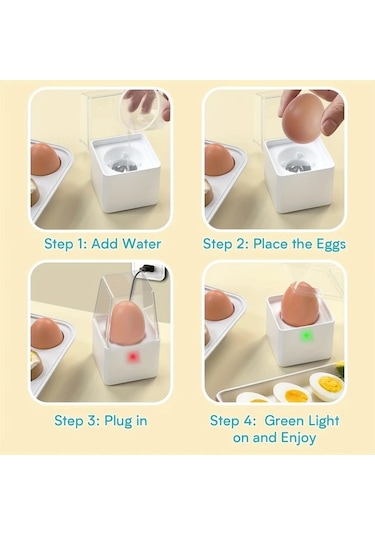 Step 1: Add Water

Step 2: Place the Eggs

Step 3: Plug in

Step 4: Green Light on and Enjoy