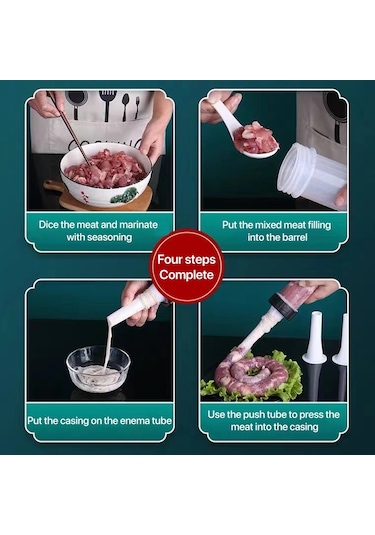 Dice the meat and marinate with seasoning

Put the mixed meat filling into the barrel

Four steps Complete

Put the casing on the enema tube

Use the push tube to press the meat into the casing