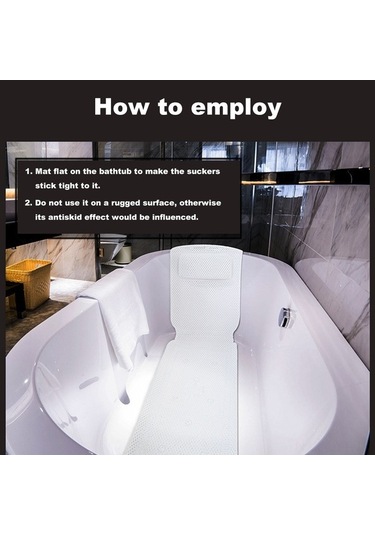 How to employ

1. Mat flat on the bathtub to make the suckers stick tight to it.

2. Do not use it on a rugged surface, otherwise its antiskid effect would be influenced.