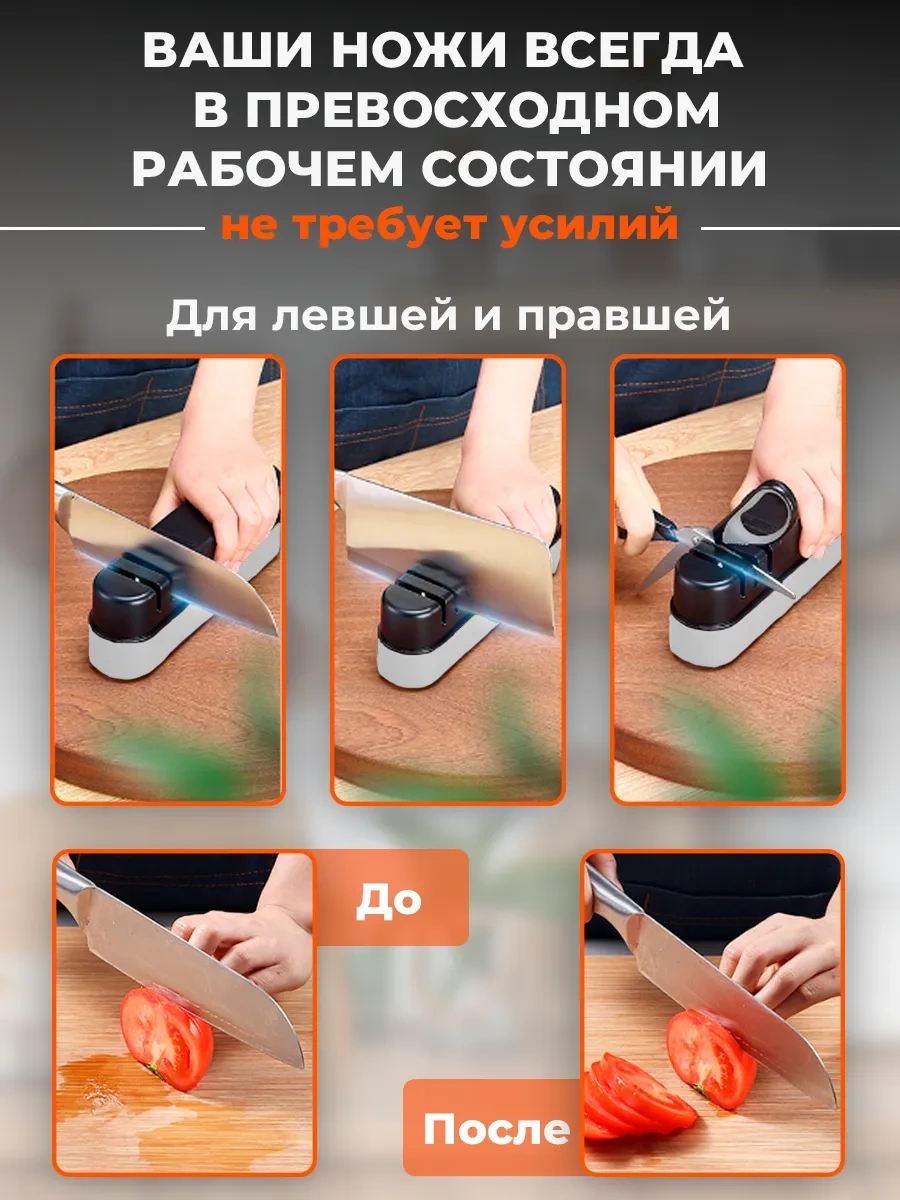 ВАШИ НОЖИ ВСЕГДА В ПРЕВОСХОДНОМ РАБОЧЕМ СОСТОЯНИИ

не требует усилий

Для левшей и правшей

До

После