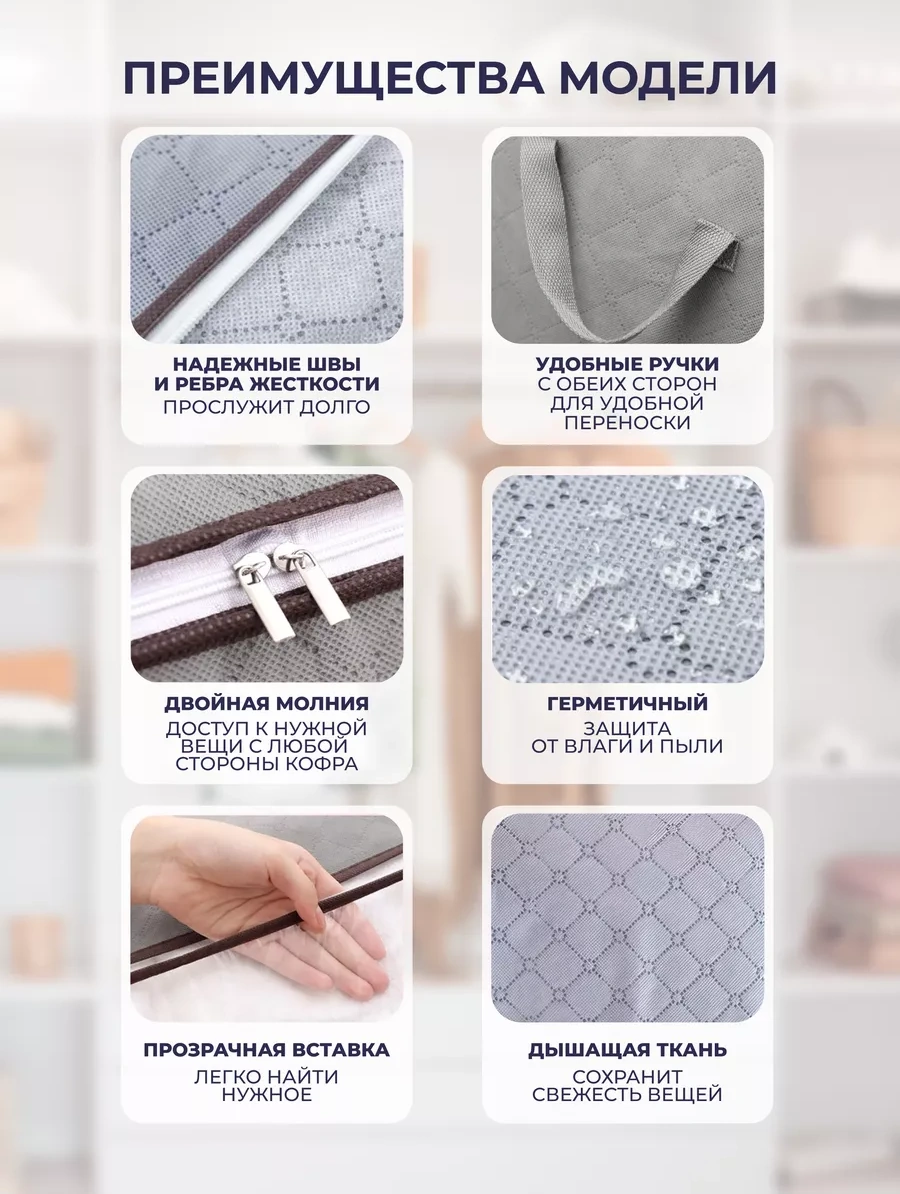 ПРЕИМУЩЕСТВА МОДЕЛИ

НАДЕЖНЫЕ ШВЫ И РЕБРА ЖЕСТКОСТИ
ПРОСЛУЖИТ ДОЛГО

УДОБНЫЕ РУЧКИ
С ОБЕИХ СТОРОН ДЛЯ УДОБНОЙ ПЕРЕНОСКИ

ДВОЙНАЯ МОЛНИЯ
ДОСТУП К НУЖНОЙ ВЕЩИ С ЛЮБОЙ СТОРОНЫ КОФРА

ГЕРМЕТИЧНЫЙ
ЗАЩИТА ОТ ВЛАГИ И ПЫЛИ

ПРОЗРАЧНАЯ ВСТАВКА
ЛЕГКО НАЙТИ НУЖНОЕ

ДЫШАЩАЯ ТКАНЬ
СОХРАНИТ СВЕЖЕСТЬ ВЕЩЕЙ