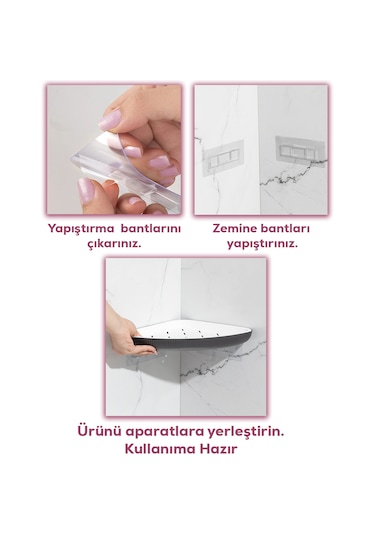 Yapıştırma bantlarını çıkarınız.

Zemine bantları yapıştırınız.

Ürünü aparatlara yerleştirin. Kullanıma Hazır