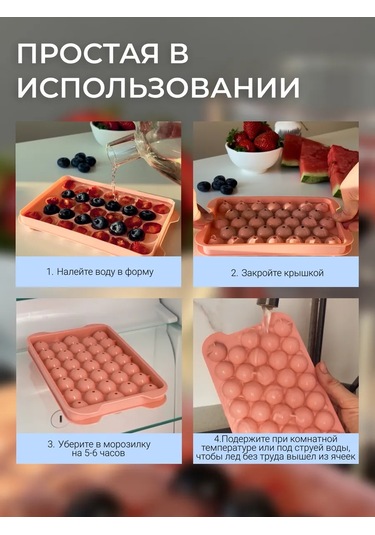 ПРОСТАЯ В ИСПОЛЬЗОВАНИИ

1. Налейте воду в форму

2. Закройте крышкой

3. Уберите в морозилку на 5-6 часов

4.Подержите при комнатной температуре или под струей воды, чтобы лед без труда вышел из ячеек