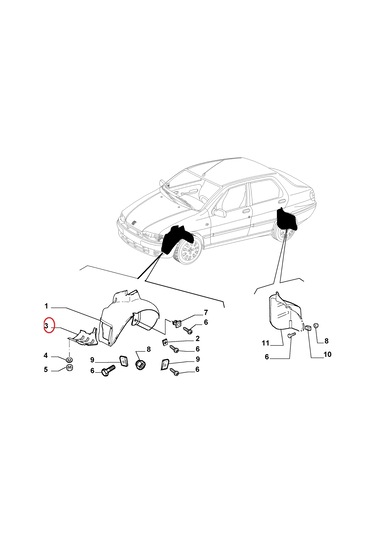 1
3
4
5
9
6
8
7
6
2
6
9
6
11
6
8
10