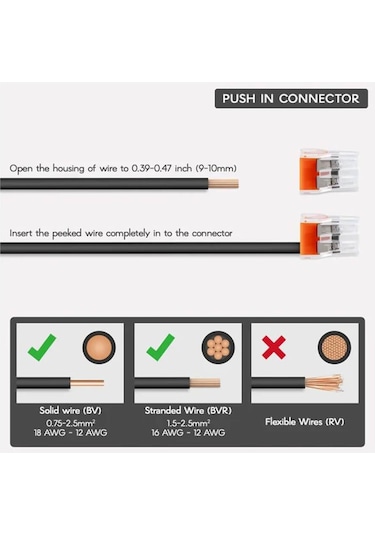 PUSH IN CONNECTOR

Open the housing of wire to 0.39-0.47 inch (9-10mm)

Insert the peeked wire completely in to the connector

Solid wire (BV)
0.75-2.5mm$^2$
18 AWG - 12 AWG

Stranded Wire (BVR)
1.5-2.5mm$^2$
16 AWG - 12 AWG

Flexible Wires (RV)