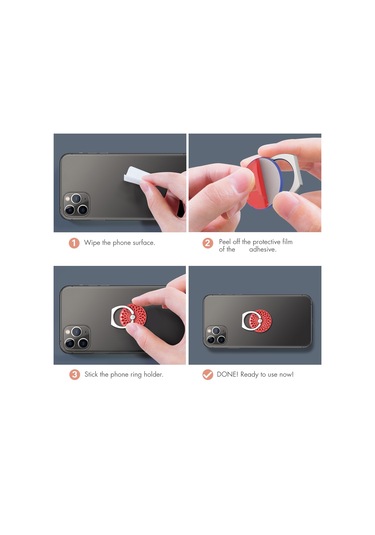 1 Wipe the phone surface.

2 Peel off the protective film of the adhesive.

3 Stick the phone ring holder.

DONE! Ready to use now!