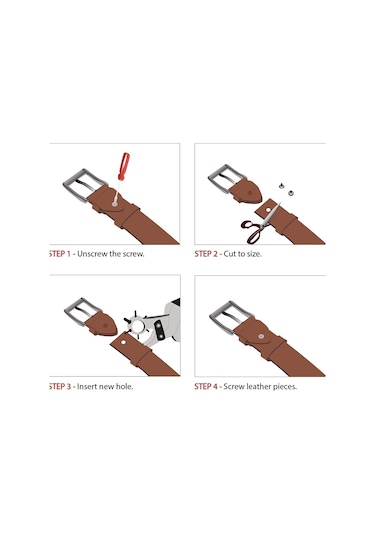 STEP 1 - Unscrew the screw.

STEP 2 - Cut to size.

STEP 3 - Insert new hole.

STEP 4 - Screw leather pieces.