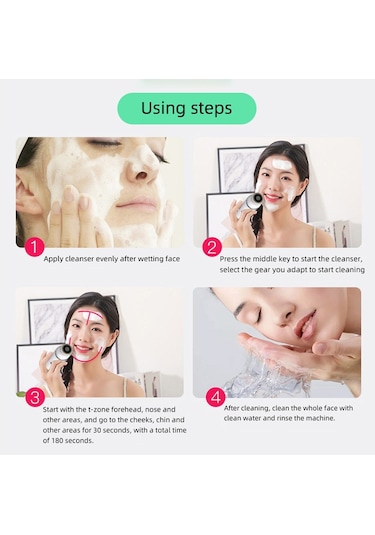 Using steps

1
Apply cleanser evenly after wetting face

2
Press the middle key to start the cleanser, select the gear you adapt to start cleaning

3
Start with the t-zone forehead, nose and other areas, and go to the cheeks, chin and other areas for 30 seconds, with a total time of 180 seconds.

4
After cleaning, clean the whole face with clean water and rinse the machine.