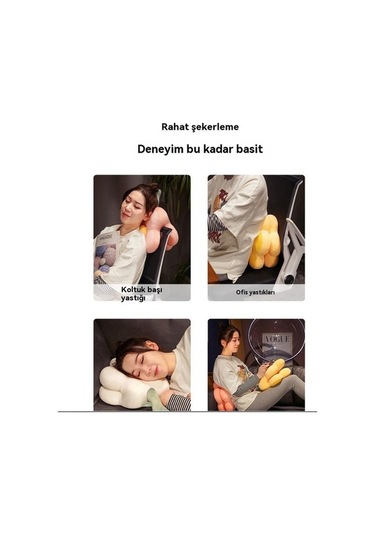 Rahat şekerleme

Deneyim bu kadar basit

Koltuk başı yastığı

Ofis yastıkları

VOGUE