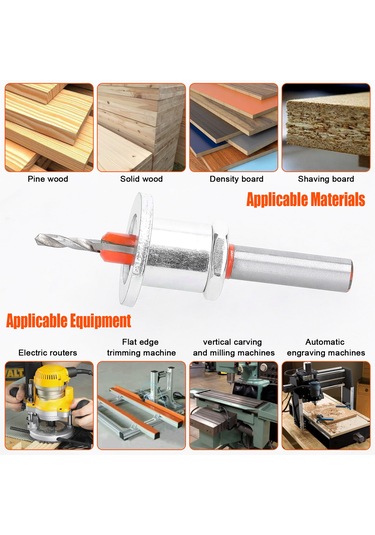 Pine wood

Solid wood

Density board

Shaving board

Applicable Materials

Applicable Equipment

Electric routers

Flat edge trimming machine

vertical carving and milling machines

Automatic engraving machines

ALT