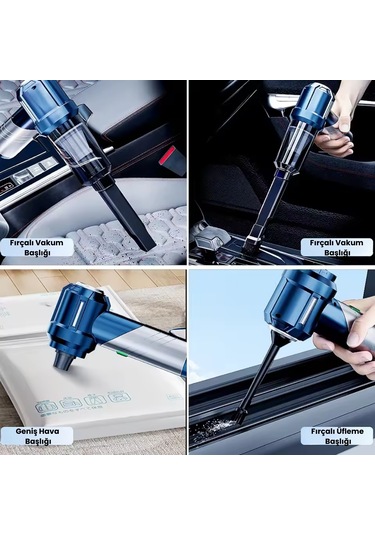 Fırçalı Vakum Başlığı

Fırçalı Vakum Başlığı

Geniş Hava Başlığı

Fırçalı Üfleme Başlığı