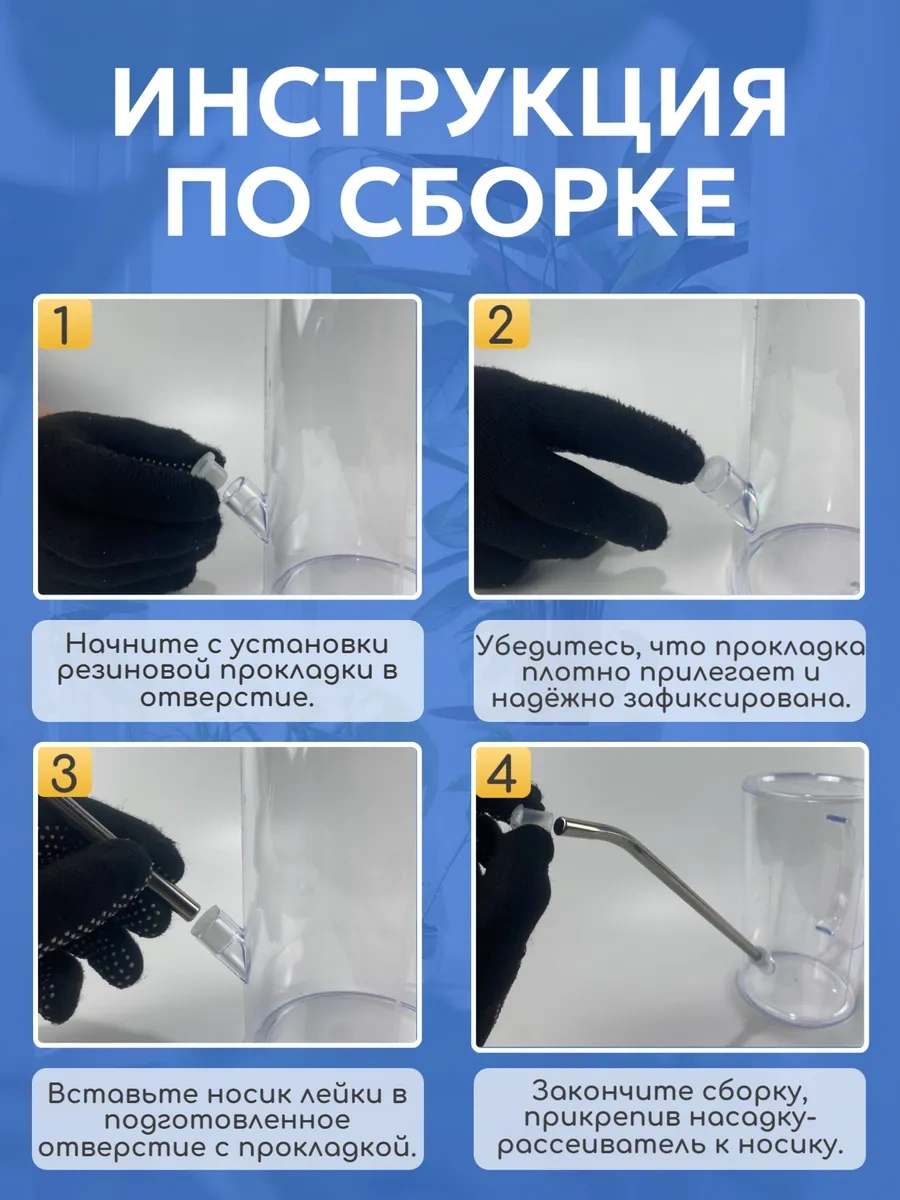 ИНСТРУКЦИЯ ПО СБОРКЕ

1

Начните с установки резиновой прокладки в отверстие.

2

Убедитесь, что прокладка плотно прилегает и надёжно зафиксирована.

3

Вставьте носик лейки в подготовленное отверстие с прокладкой.

4

Закончите сборку, прикрепив насадку-рассеиватель к носику.