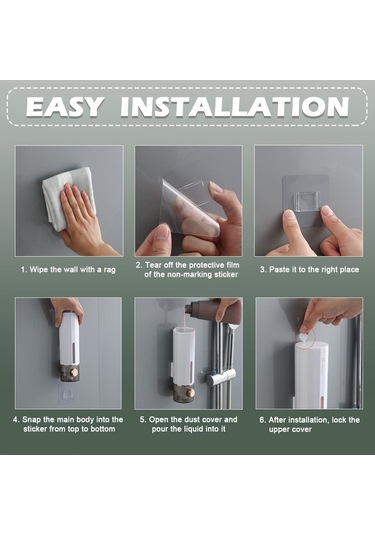 EASY INSTALLATION

1. Wipe the wall with a rag

2. Tear off the protective film of the non-marking sticker

3. Paste it to the right place

4. Snap the main body into the sticker from top to bottom

5. Open the dust cover and pour the liquid into it

6. After installation, lock the upper cover