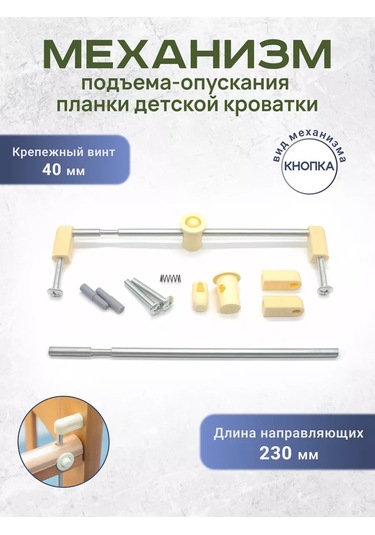 МЕХАНИЗМ
подъема-опускания
планки детской кроватки

Крепежный винт
40 мм

вид механизма
КНОПКА

Длина направляющих
230 мм