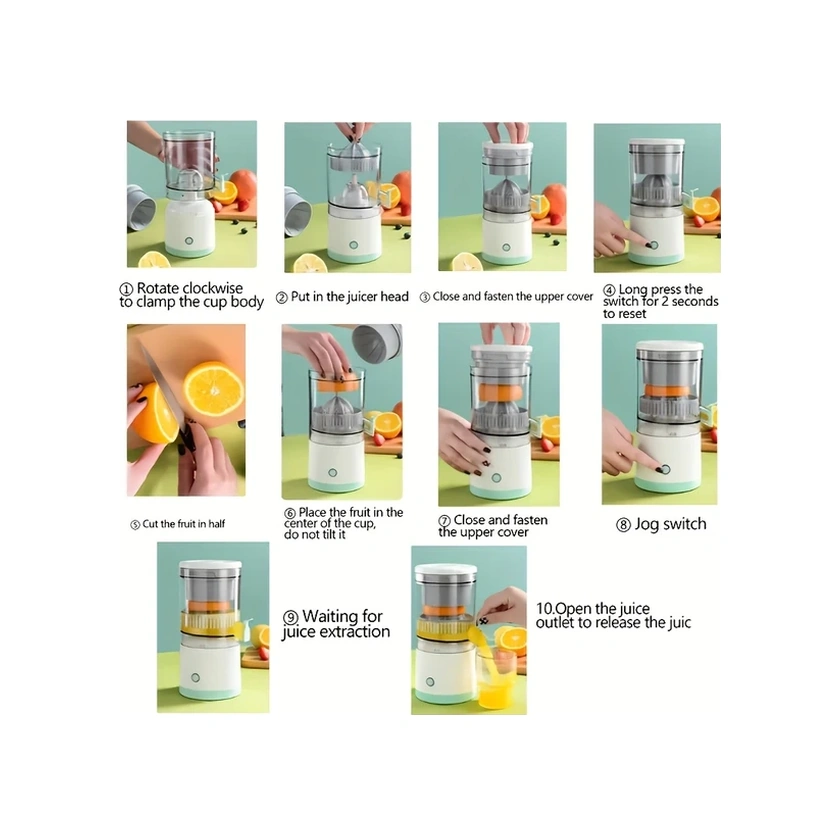 ① Rotate clockwise to clamp the cup body

② Put in the juicer head

③ Close and fasten the upper cover

④ Long press the switch for 2 seconds to reset

⑤ Cut the fruit in half

⑥ Place the fruit in the center of the cup, do not tilt it

⑦ Close and fasten the upper cover

⑧ Jog switch

⑨ Waiting for juice extraction

10.Open the juice outlet to release the juic