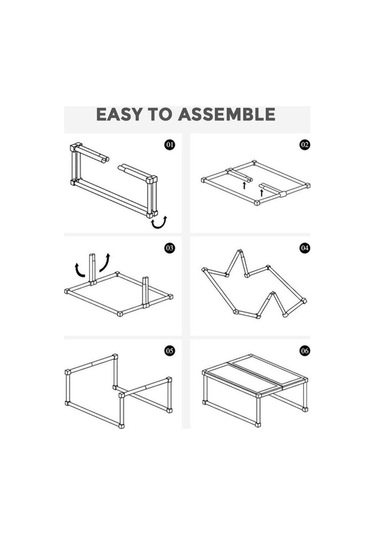 EASY TO ASSEMBLE

01

02

03

04

05

06