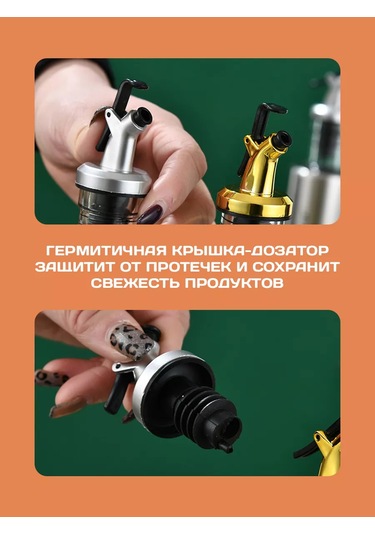 ГЕРМИТИЧНАЯ КРЫШКА-ДОЗАТОР ЗАЩИТИТ ОТ ПРОТЕЧЕК И СОХРАНИТ СВЕЖЕСТЬ ПРОДУКТОВ