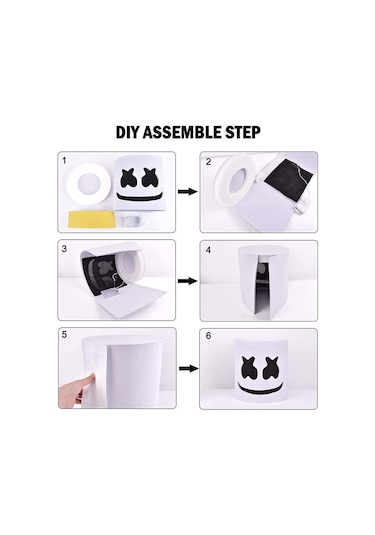 DIY ASSEMBLE STEP

1

2

3

4

5

6