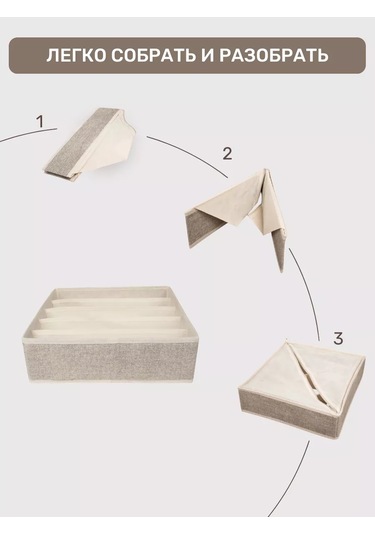 ЛЕГКО СОБРАТЬ И РАЗОБРАТЬ

1

2

3