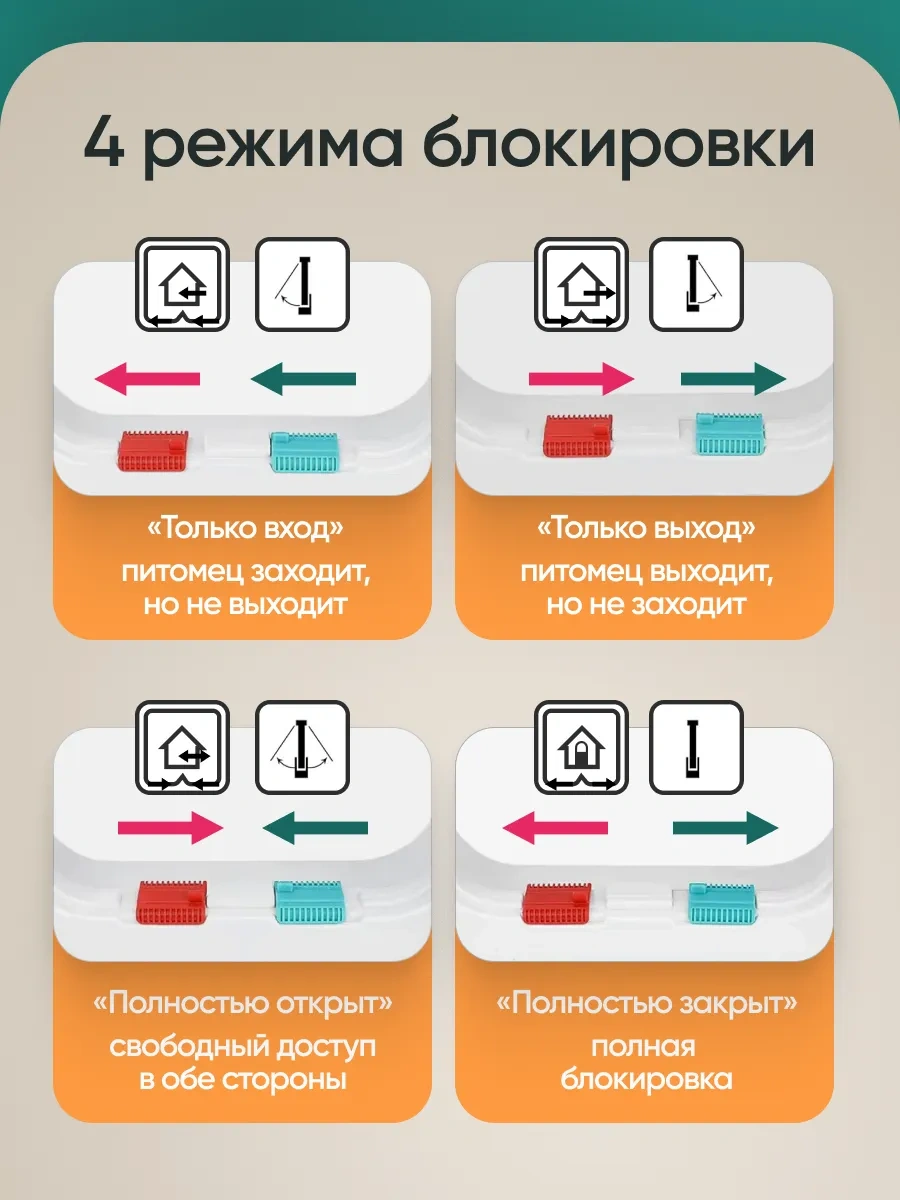 4 режима блокировки

«Только вход»
питомец заходит, но не выходит

«Только выход»
питомец выходит, но не заходит

«Полностью открыт»
свободный доступ в обе стороны

«Полностью закрыт»
полная блокировка