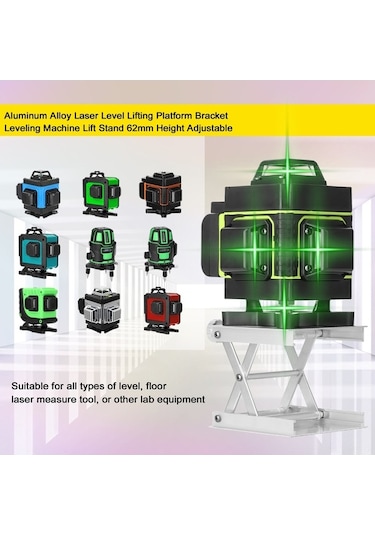 Aluminum Alloy Laser Level Lifting Platform Bracket Leveling Machine Lift Stand 62mm Height Adjustable

Suitable for all types of level, floor laser measure tool, or other lab equipment