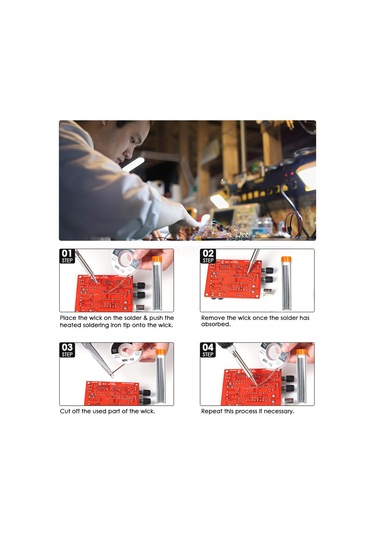 01
STEP

Place the wick on the solder & push the heated soldering iron tip onto the wick.

02
STEP

Remove the wick once the solder has absorbed.

03
STEP

Cut off the used part of the wick.

04
STEP

Repeat this process if necessary.