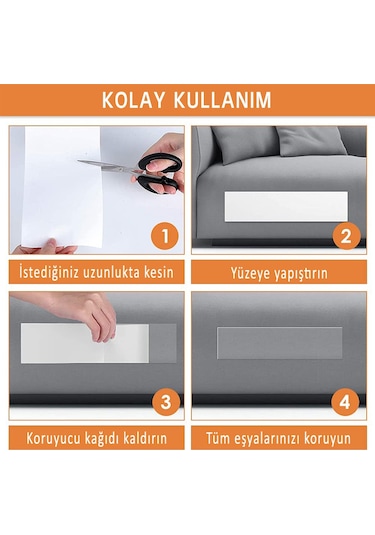 KOLAY KULLANIM

1

İstediğiniz uzunlukta kesin

2

Yüzeye yapıştırın

3

Koruyucu kağıdı kaldırın

4

Tüm eşyalarınızı koruyun