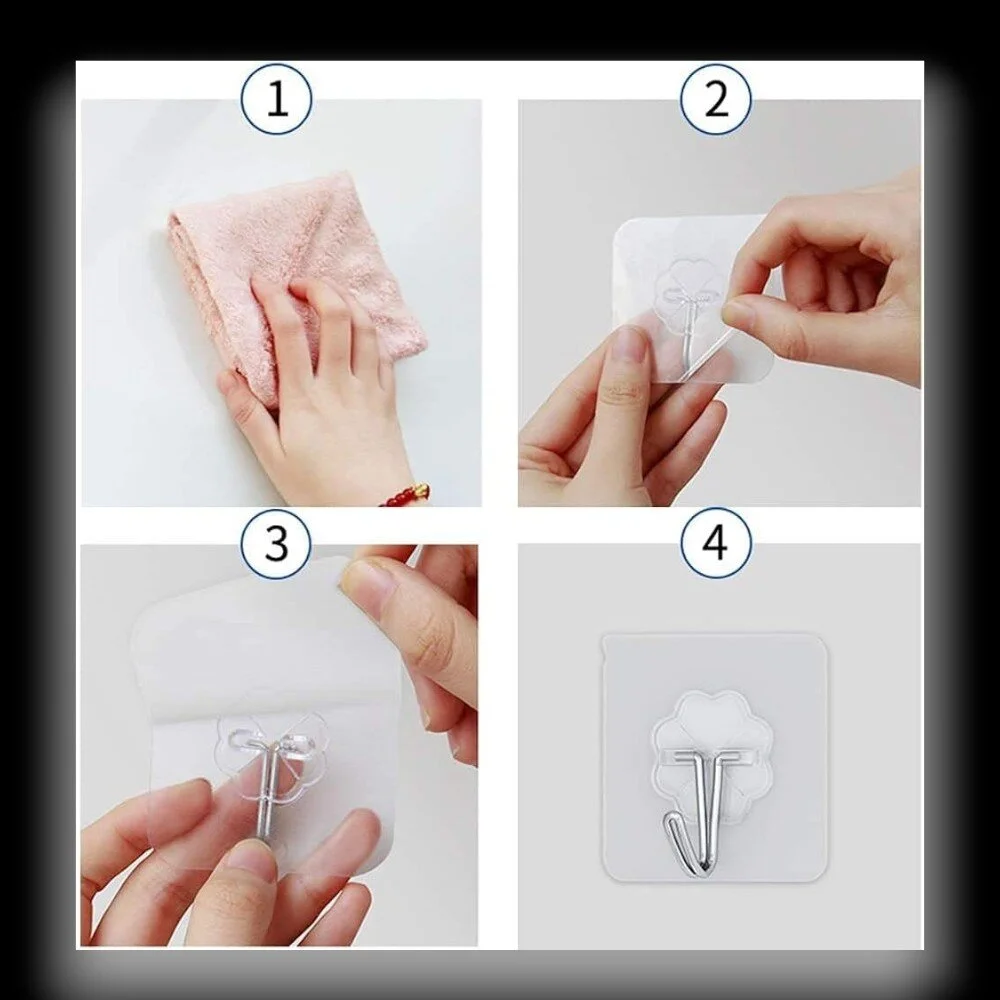 1

2

3

4