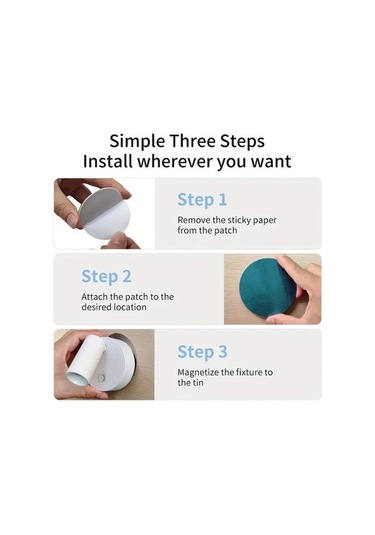 Simple Three Steps
Install wherever you want

Step 1
Remove the sticky paper from the patch

Step 2
Attach the patch to the desired location

Step 3
Magnetize the fixture to the tin